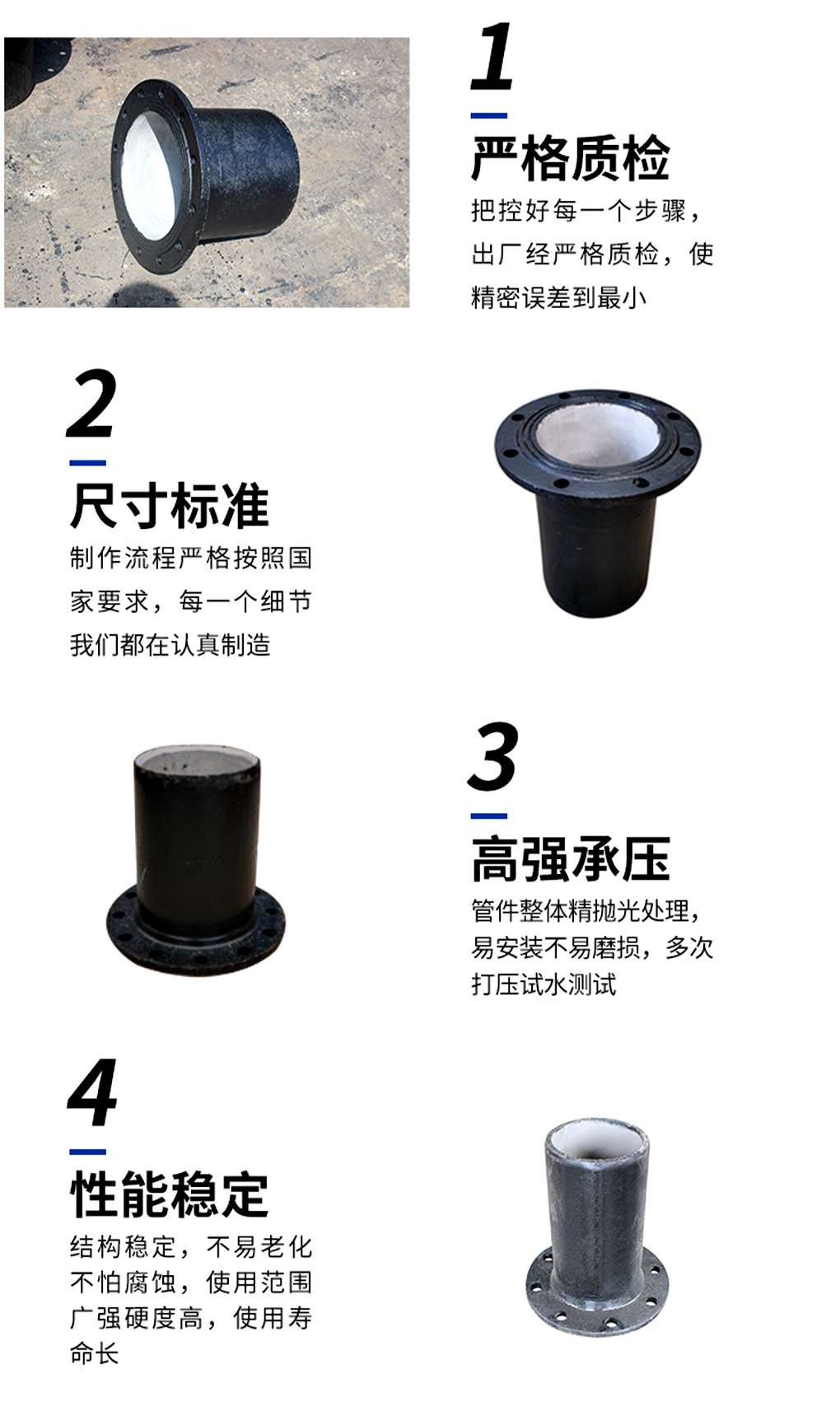 1

严格质检

把控好每一个步骤，出厂经严格质检，使精密误差到最小

2

尺寸标准

制作流程严格按照国家要求，每一个细节我们都在认真制造

3

高强承压

管件整体精抛光处理，易安装不易磨损，多次打压试水测试

4

性能稳定

结构稳定，不易老化不怕腐蚀，使用范围广强硬度高，使用寿命长