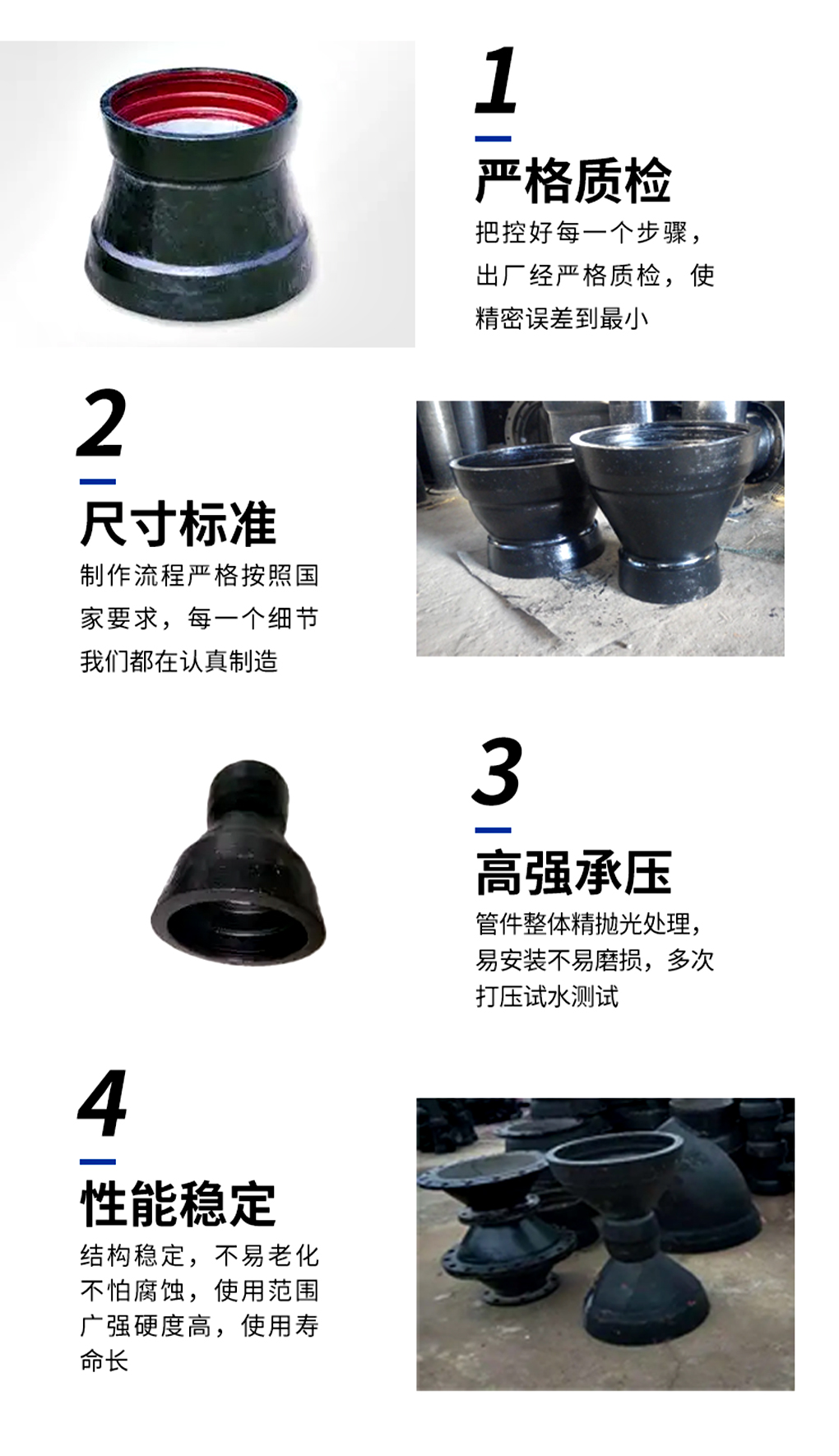 1

严格质检

把控好每一个步骤，出厂经严格质检，使精密误差到最小

2

尺寸标准

制作流程严格按照国家要求，每一个细节我们都在认真制造

3

高强承压

管件整体精抛光处理，易安装不易磨损，多次打压试水测试

4

性能稳定

结构稳定，不易老化不怕腐蚀，使用范围广强硬度高，使用寿命长