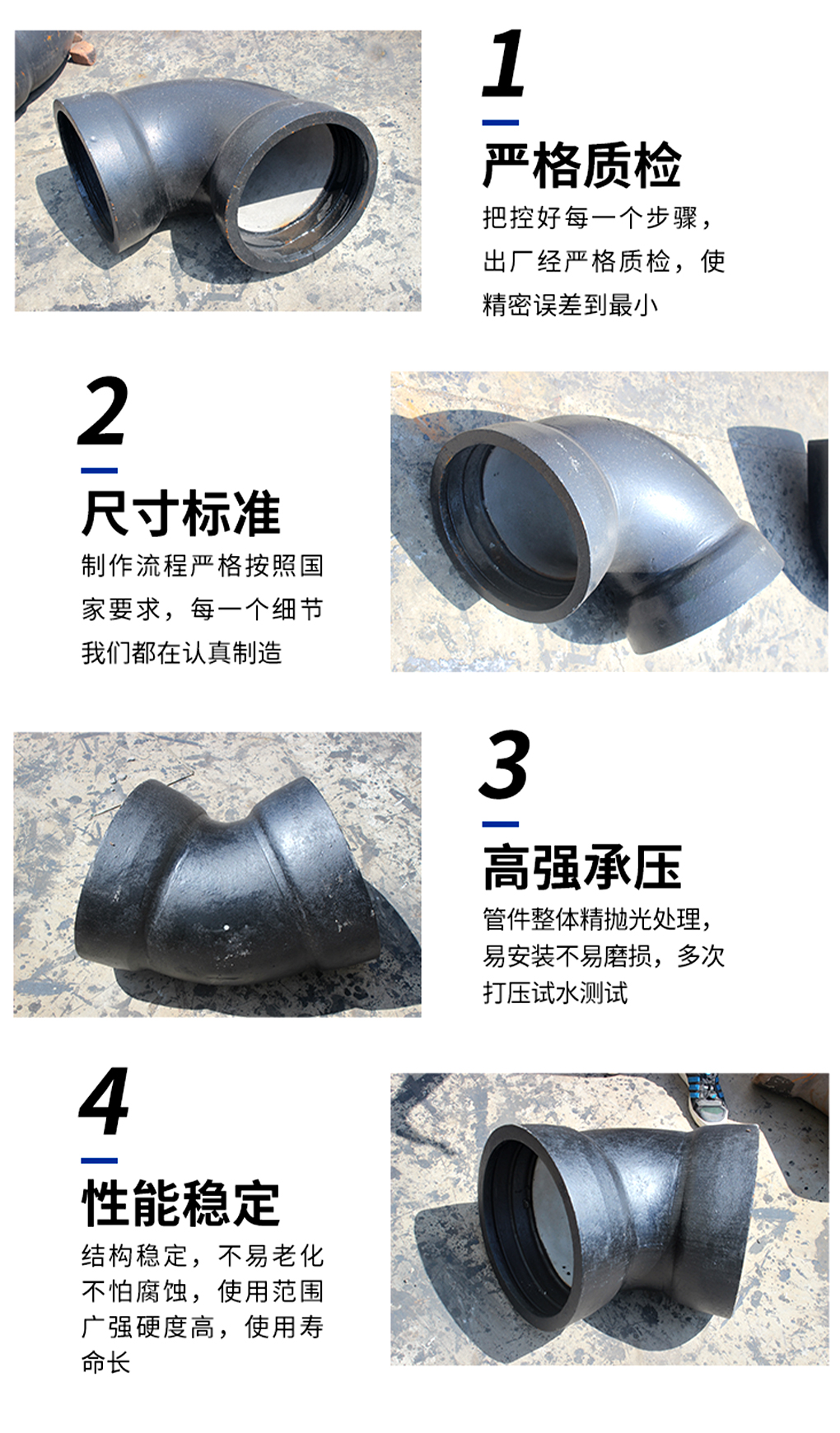 1

严格质检

把控好每一个步骤，出厂经严格质检，使精密误差到最小

2

尺寸标准

制作流程严格按照国家要求，每一个细节我们都在认真制造

3

高强承压

管件整体精抛光处理，易安装不易磨损，多次打压试水测试

4

性能稳定

结构稳定，不易老化不怕腐蚀，使用范围广强硬度高，使用寿命长