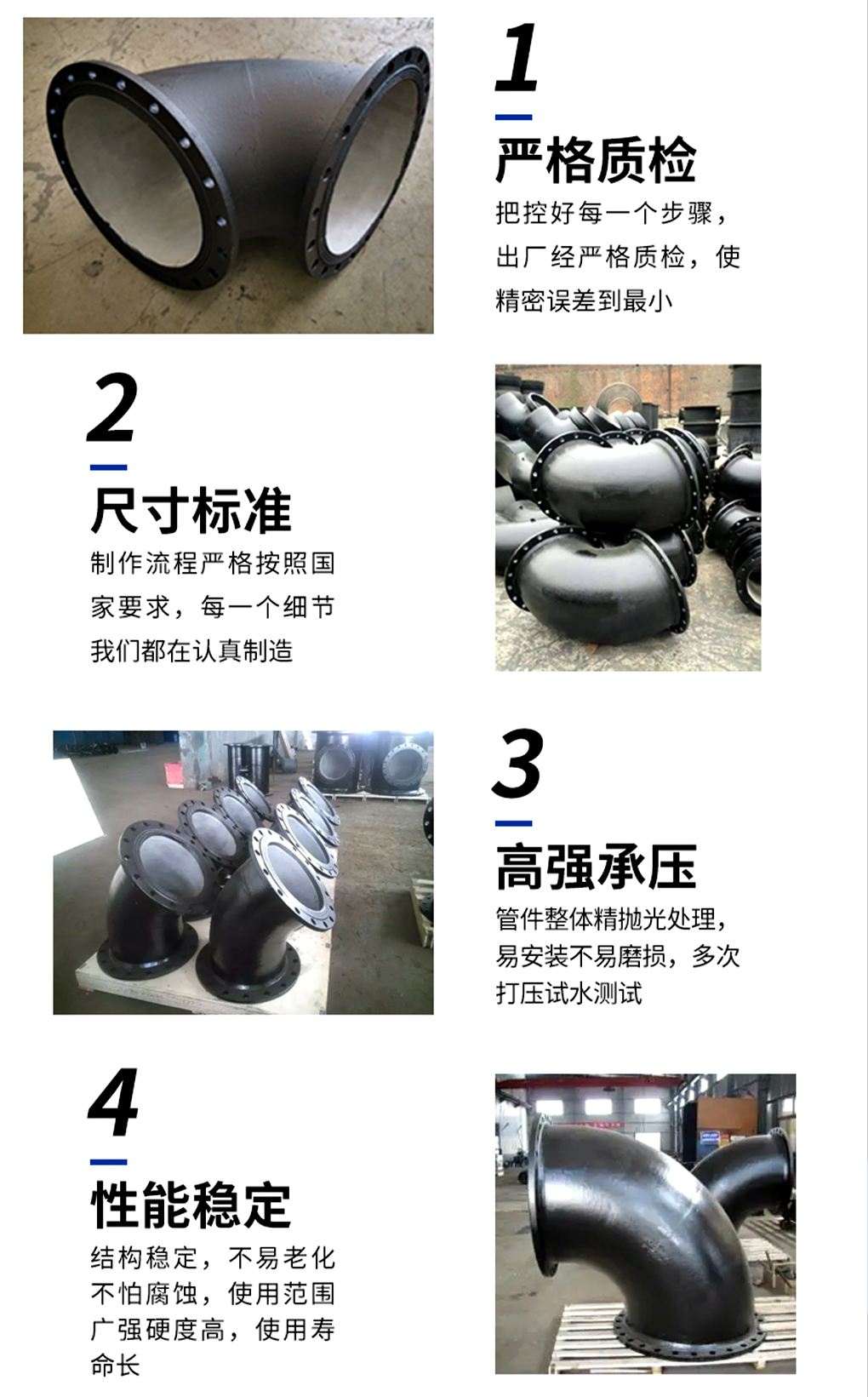 1

严格质检

把控好每一个步骤，出厂经严格质检，使精密误差到最小

2

尺寸标准

制作流程严格按照国家要求，每一个细节我们都在认真制造

3

高强承压

管件整体精抛光处理，易安装不易磨损，多次打压试水测试

4

性能稳定

结构稳定，不易老化不怕腐蚀，使用范围广强硬度高，使用寿命长